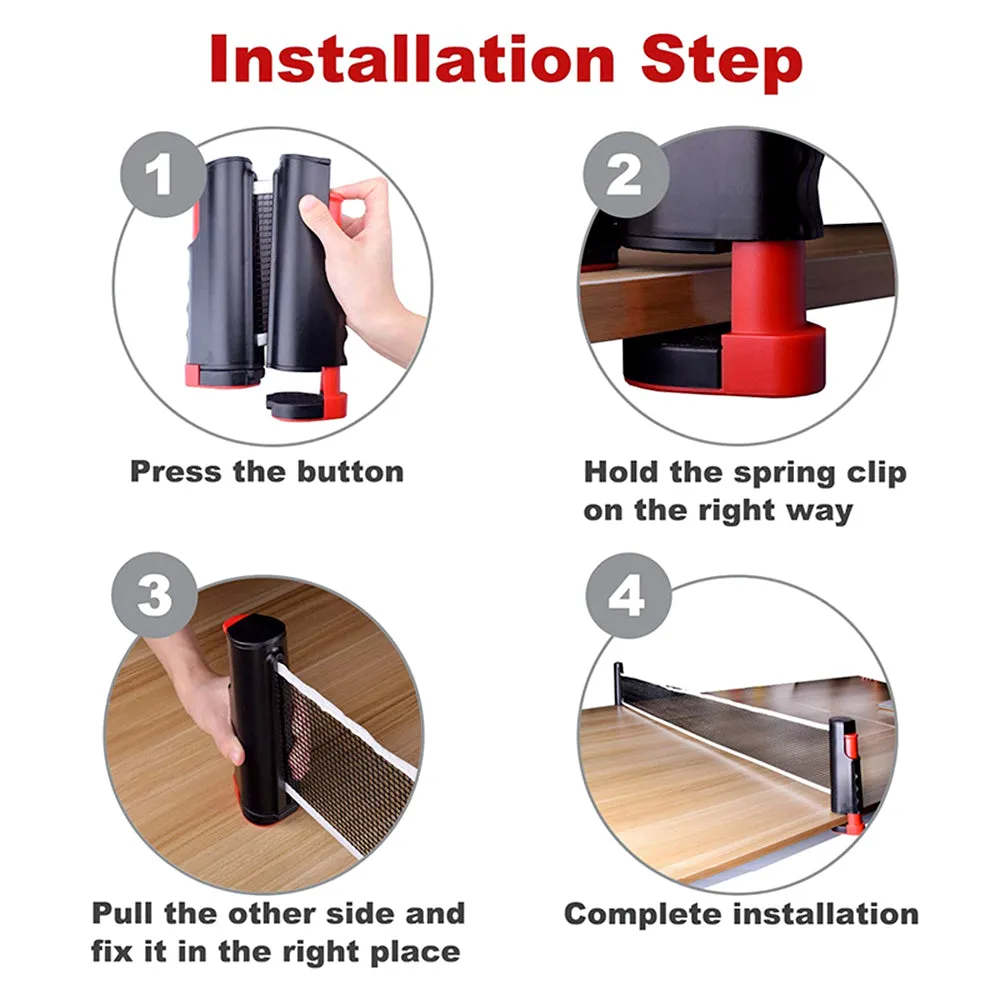 Installation Step

1

Press the button

2

Hold the spring clip on the right way

3

Pull the other side and fix it in the right place

4

Complete installation