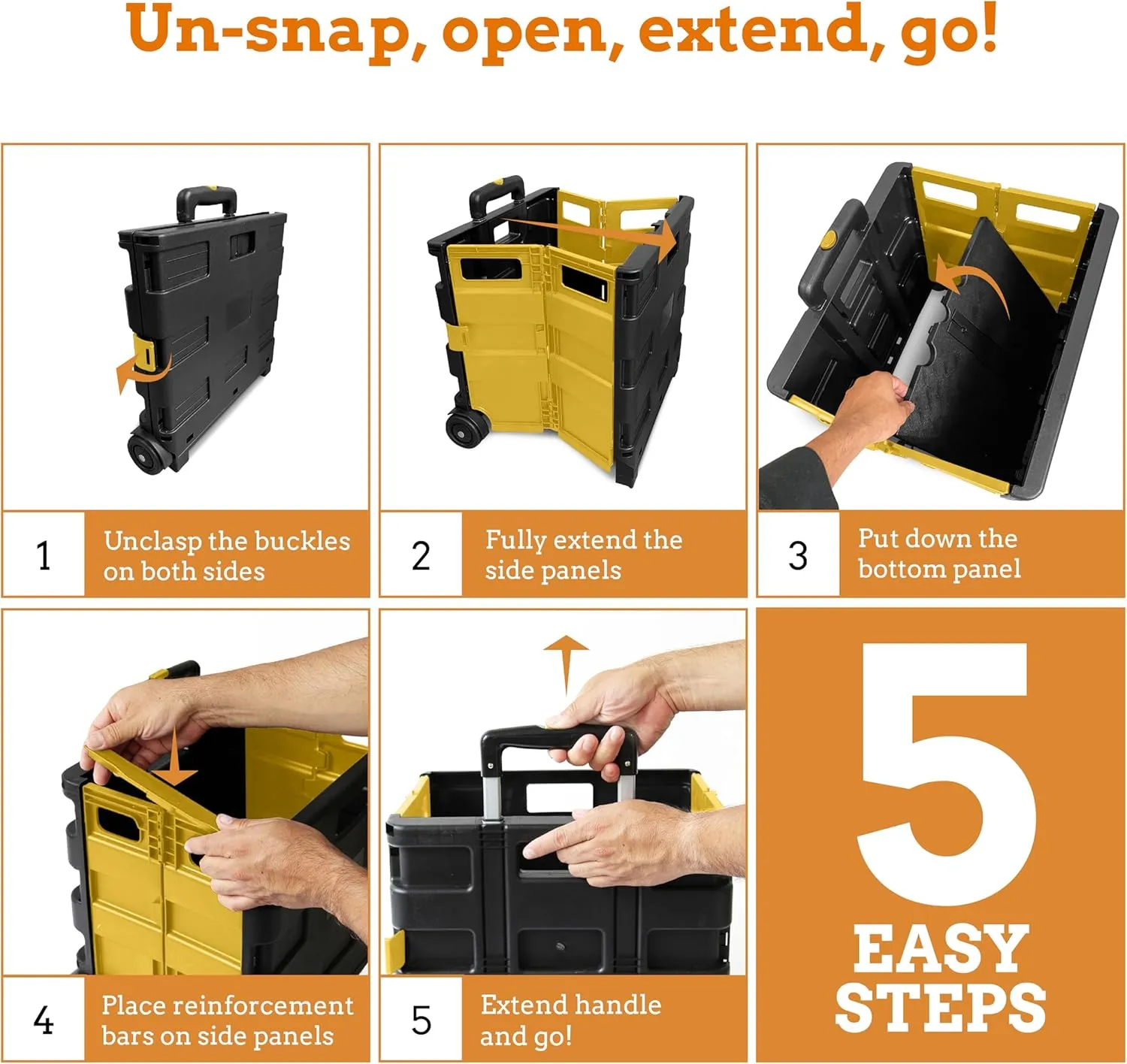 Un-snap, open, extend, go!

1 Unclasp the buckles on both sides

2 Fully extend the side panels

3 Put down the bottom panel

4 Place reinforcement bars on side panels

5 Extend handle and go!

5 EASY STEPS