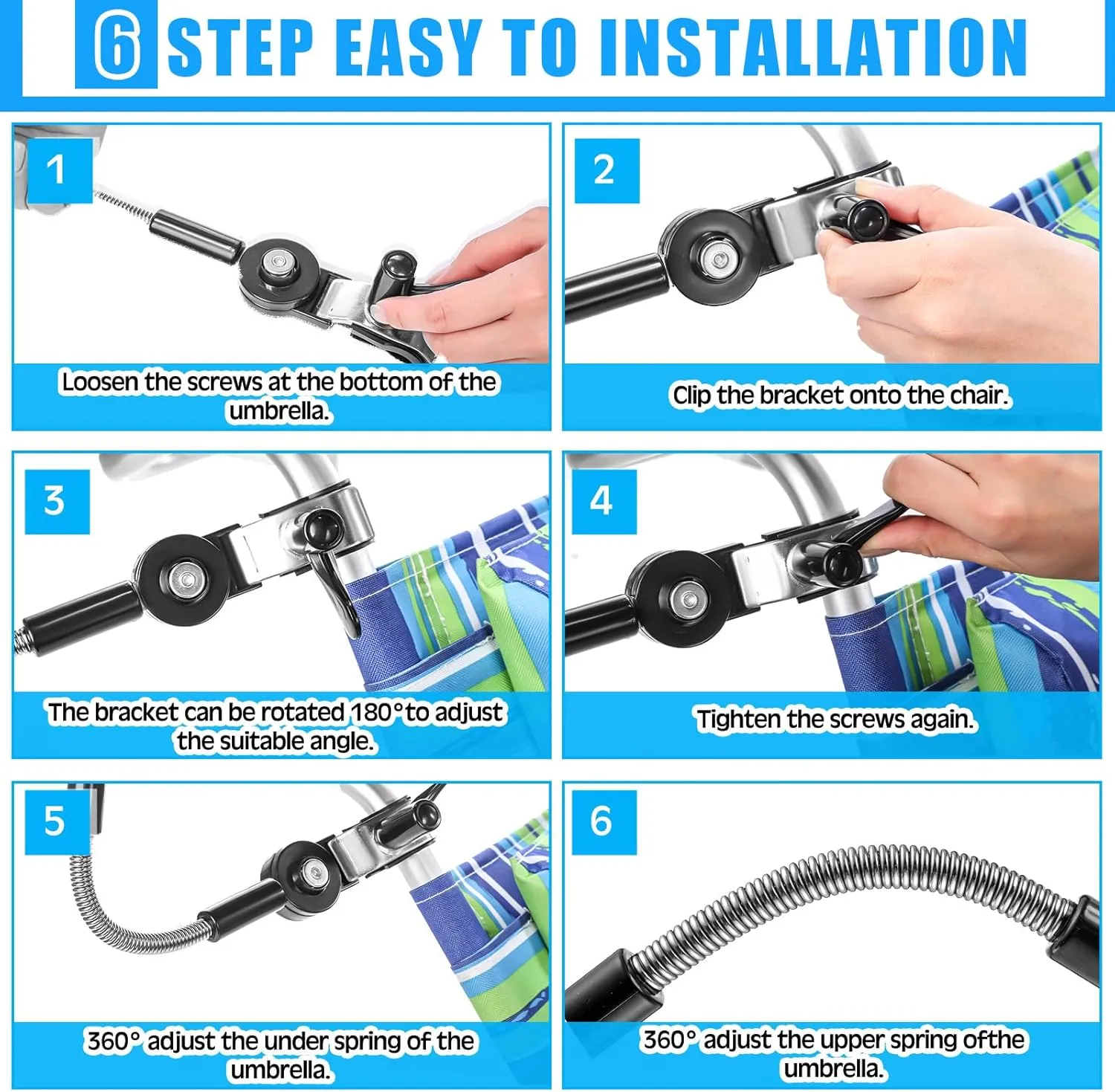 6 STEP EASY TO INSTALLATION

1
Loosen the screws at the bottom of the umbrella.

2
Clip the bracket onto the chair.

3
The bracket can be rotated 180°to adjust the suitable angle.

4
Tighten the screws again.

5
360° adjust the under spring of the umbrella.

6
360° adjust the upper spring ofthe umbrella.